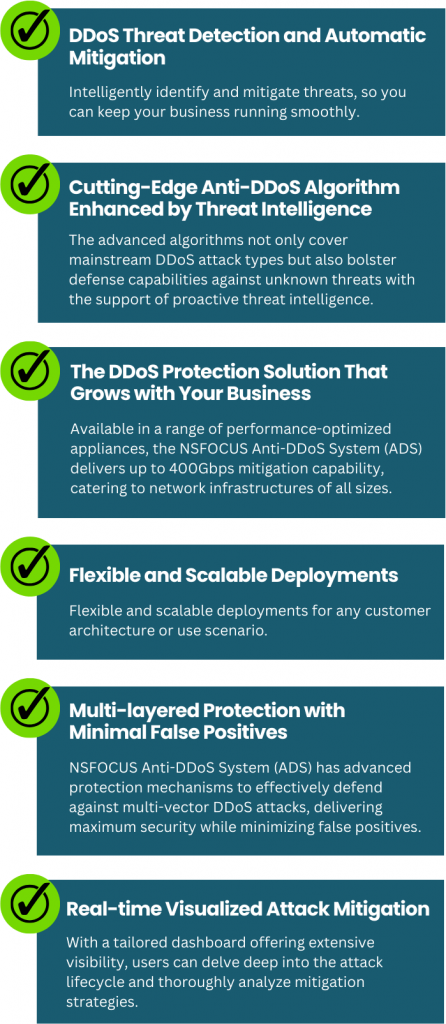 DDoS Threat Detection and Automatic Mitigation

Intelligently identify and mitigate threats, so you can keep your business running smoothly.

Cutting-Edge Anti-DDoS Algorithm Enhanced by Threat Intelligence

The advanced algorithms not only cover mainstream DDoS attack types but also bolster defense capabilities against unknown threats with the support of proactive threat intelligence.

The DDoS Protection Solution That Grows with Your Business

Available in a range of performance-optimized appliances, the NSFOCUS Anti-DDoS System (ADS) delivers up to 400Gbps mitigation capability, catering to network infrastructures of all sizes.

Flexible and Scalable Deployments

Flexible and scalable deployments for any customer architecture or use scenario.

Multi-layered Protection with Minimal False Positives

NSFOCUS Anti-DDoS System (ADS) has advanced protection mechanisms to effectively defend against multi-vector DDoS attacks, delivering maximum security while minimizing false positives.

Real-time Visualized Attack Mitigation

With a tailored dashboard offering extensive visibility, users can delve deep into the attack lifecycle and thoroughly analyze mitigation strategies.